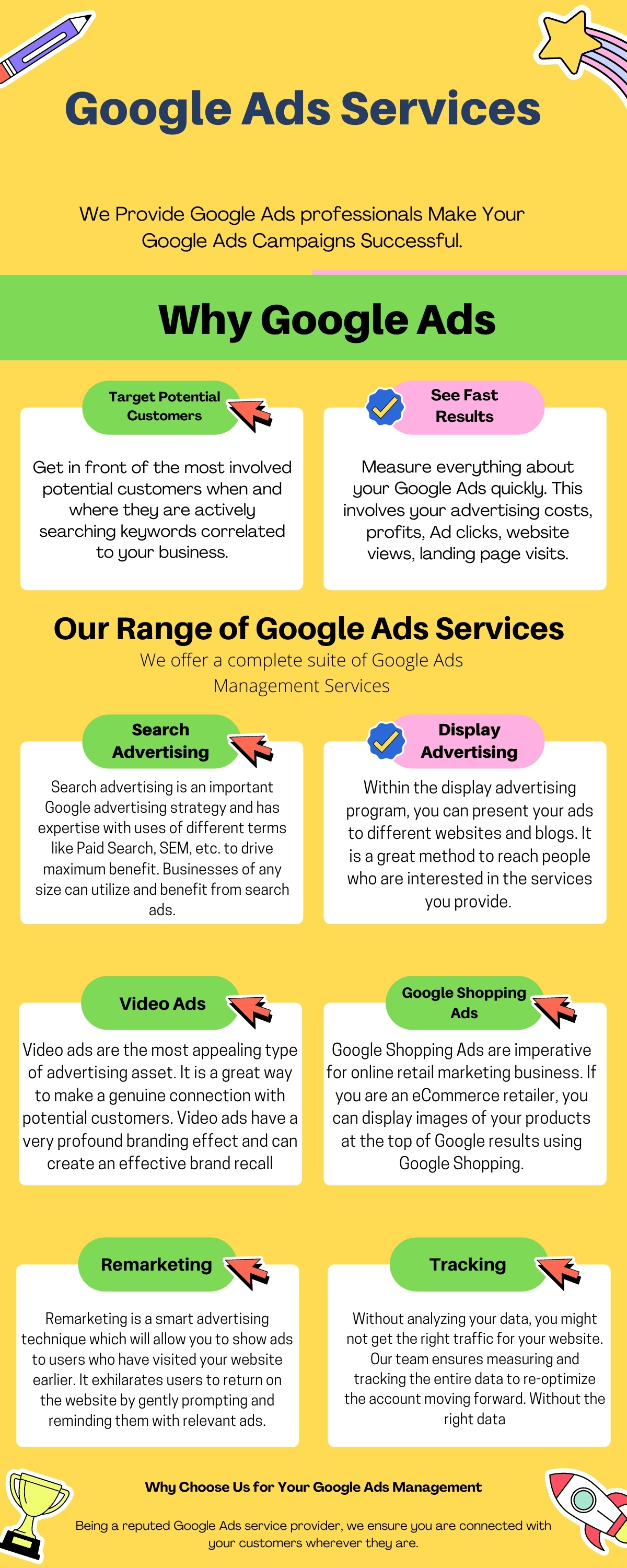 Google Ads Services

We Provide Google Ads professionals Make Your Google Ads Campaigns Successful.

Why Google Ads

Target Potential Customers

Get in front of the most involved potential customers when and where they are actively searching keywords correlated to your business.

See Fast Results

Measure everything about your Google Ads quickly. This involves your advertising costs, profits, Ad clicks, website views, landing page visits.

Our Range of Google Ads Services

We offer a complete suite of Google Ads Management Services

Search Advertising

Search advertising is an important Google advertising strategy and has expertise with uses of different terms like Paid Search, SEM, etc. to drive maximum benefit. Businesses of any size can utilize and benefit from search ads.

Display Advertising

Within the display advertising program, you can present your ads to different websites and blogs. It is a great method to reach people who are interested in the services you provide.

Video Ads

Video ads are the most appealing type of advertising asset. It is a great way to make a genuine connection with potential customers. Video ads have a very profound branding effect and can create an effective brand recall

Google Shopping Ads

Google Shopping Ads are imperative for online retail marketing business. If you are an eCommerce retailer, you can display images of your products at the top of Google results using Google Shopping.

Remarketing

Remarketing is a smart advertising technique which will allow you to show ads to users who have visited your website earlier. It exhilarates users to return on the website by gently prompting and reminding them with relevant ads.

Tracking

Without analyzing your data, you might not get the right traffic for your website. Our team ensures measuring and tracking the entire data to re-optimize the account moving forward. Without the right data

Why Choose Us for Your Google Ads Management

Being a reputed Google Ads service provider, we ensure you are connected with your customers wherever they are.